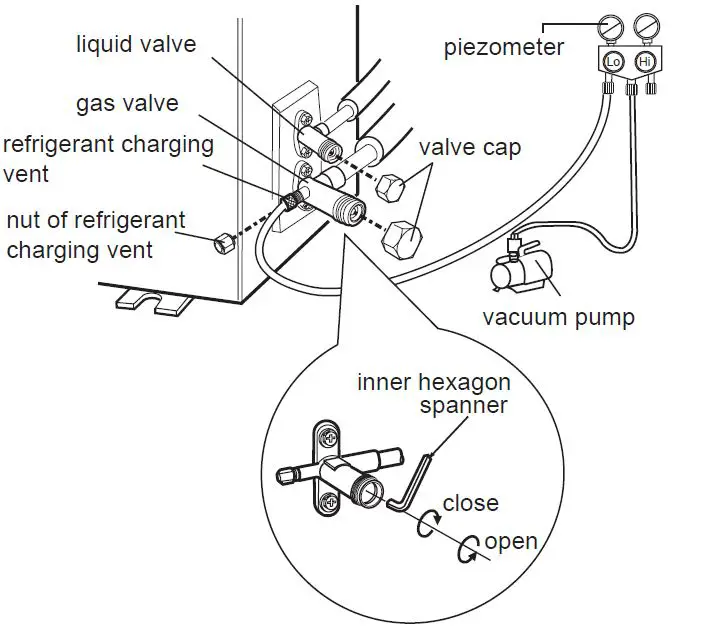 liquid valve

gas valve

refrigerant charging vent

nut of refrigerant charging vent

valve cap

piezometer

Lo

Hi

vacuum pump

inner hexagon spanner

close

open