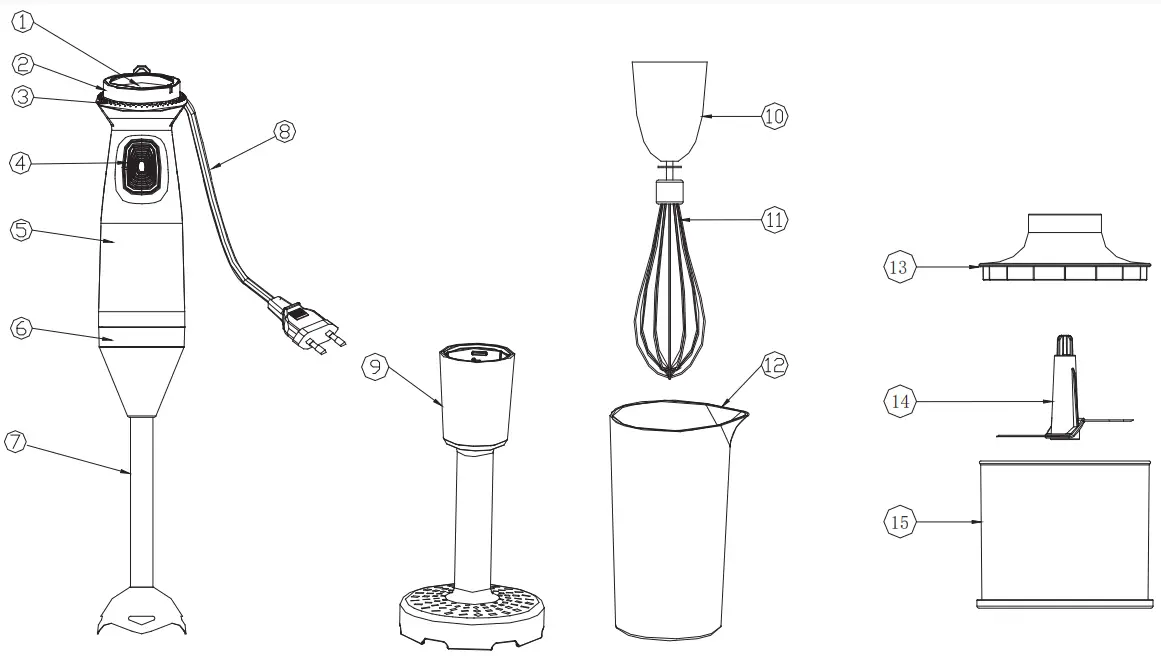 1
2
3
4
5
6
7
8
9
10
11
12
13
14
15