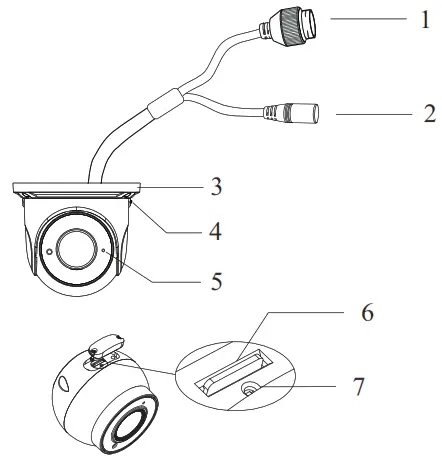 1
2
3
4
5
6
7