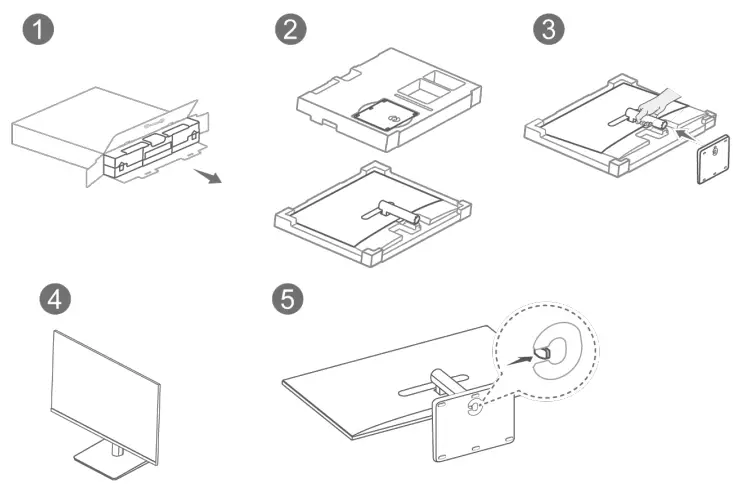 1

2

3

4

5