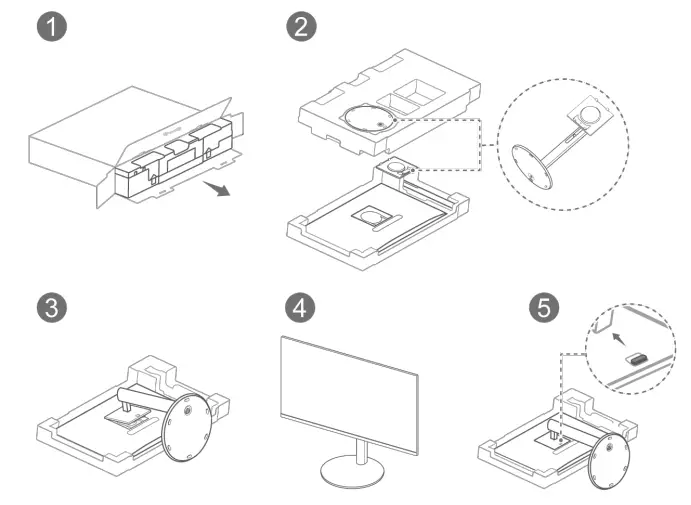 1

2

3

4

5