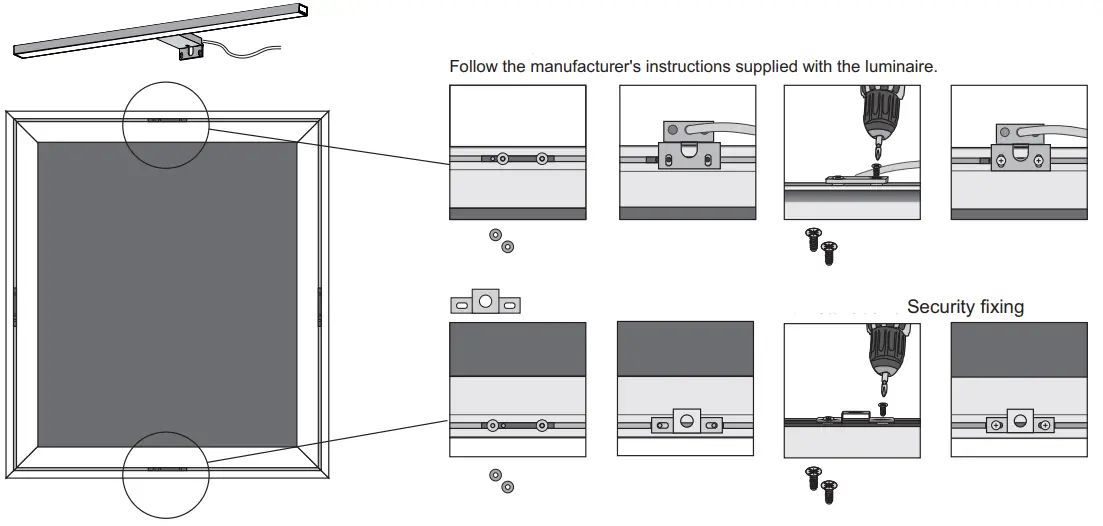 Follow the manufacturer's instructions supplied with the luminaire.

Security fixing