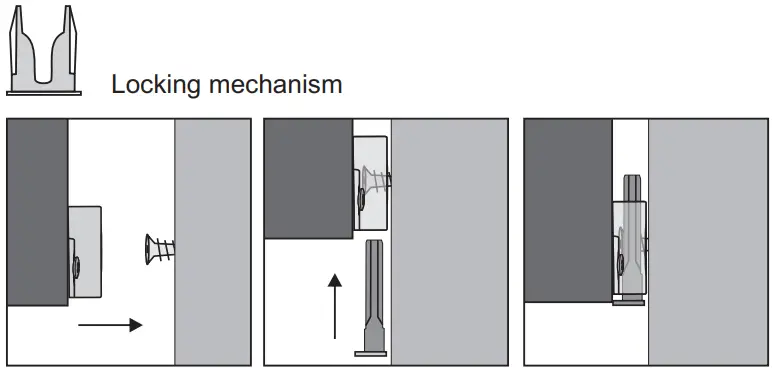 Locking mechanism