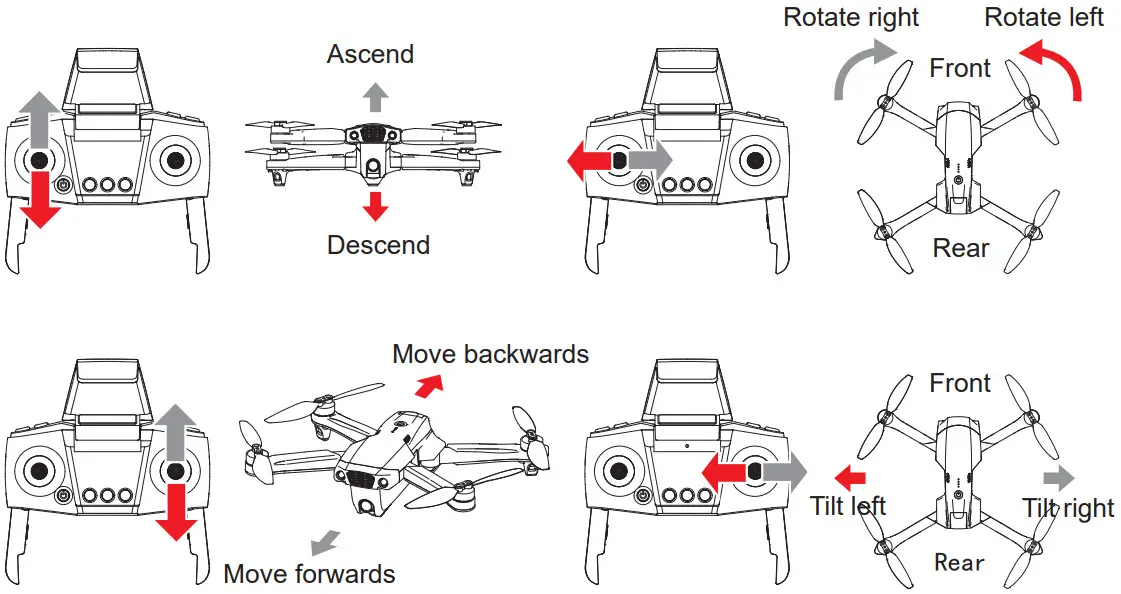 Ascend

Descend

Rotate right

Rotate left

Front

Rear

Move backwards

Move forwards

Front

Tilt left

Tilt right

Rear