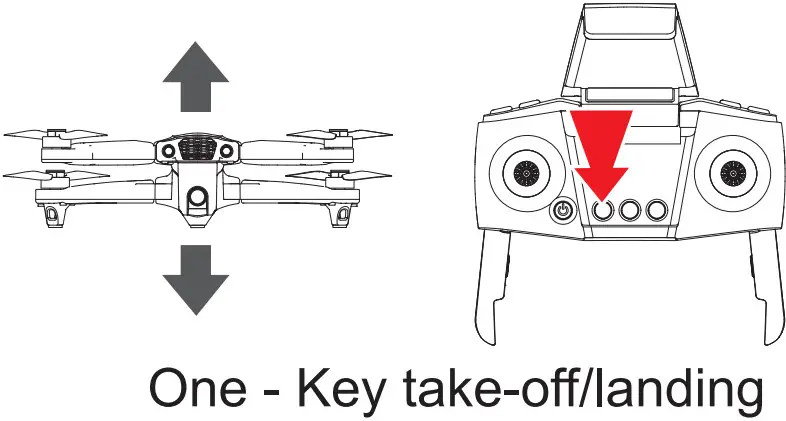 One - Key take-off/landing