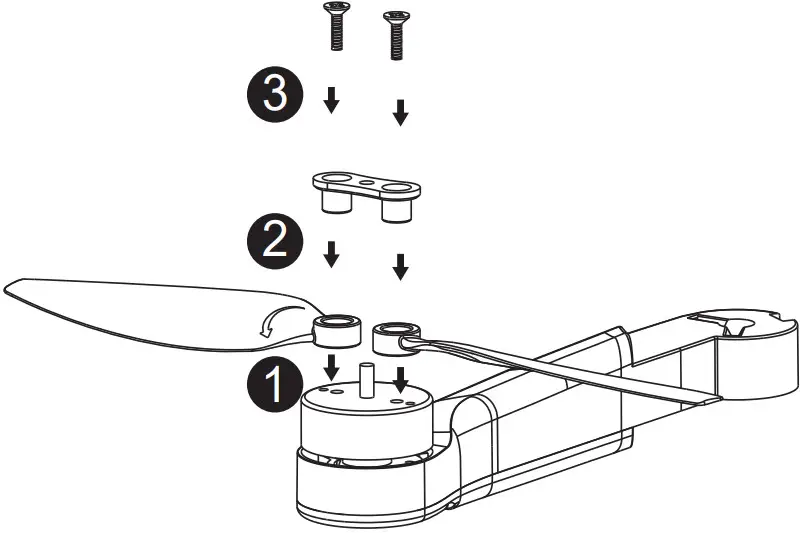 3
2
1