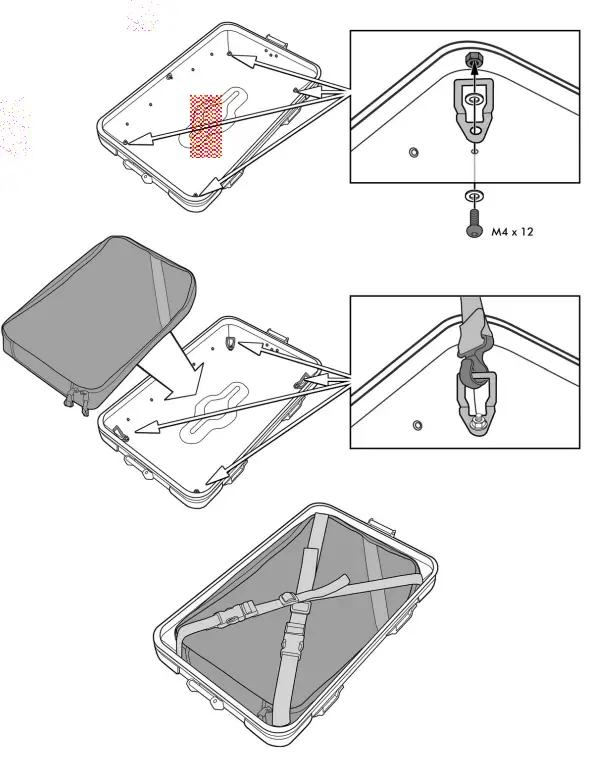 M4 x 12