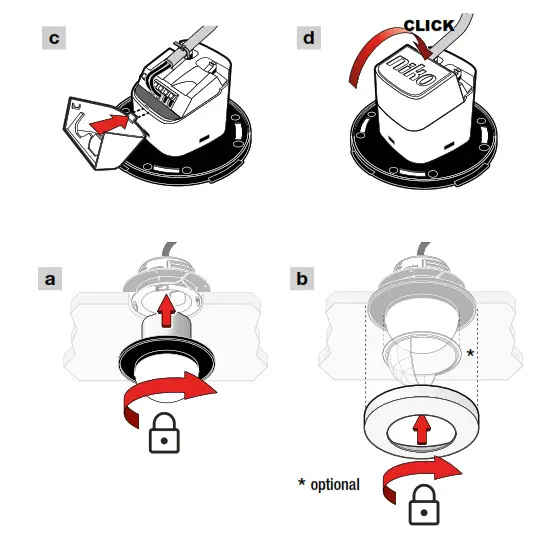 c

d

CLICK

niko

a

b

*

* optional