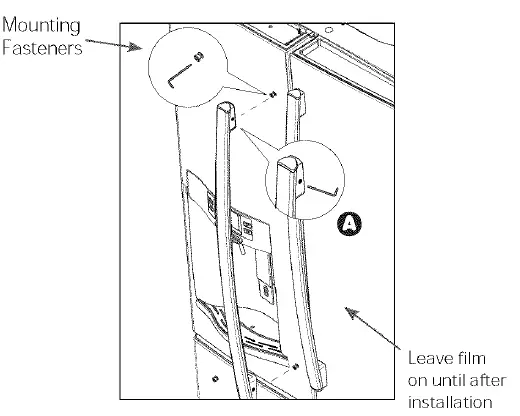 Mounting Fasteners

A

Leave film on until after installation