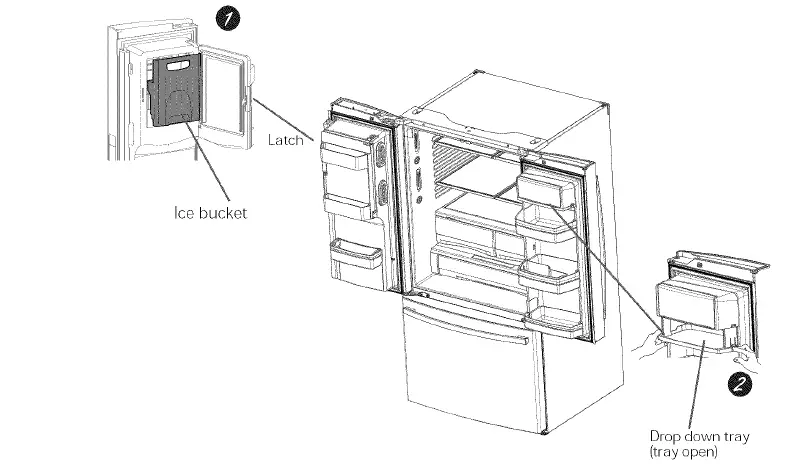 1

Latch

Ice bucket

2

Drop down tray
(tray open)