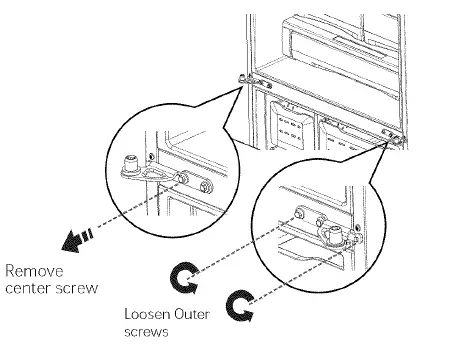 Remove center screw

Loosen Outer screws