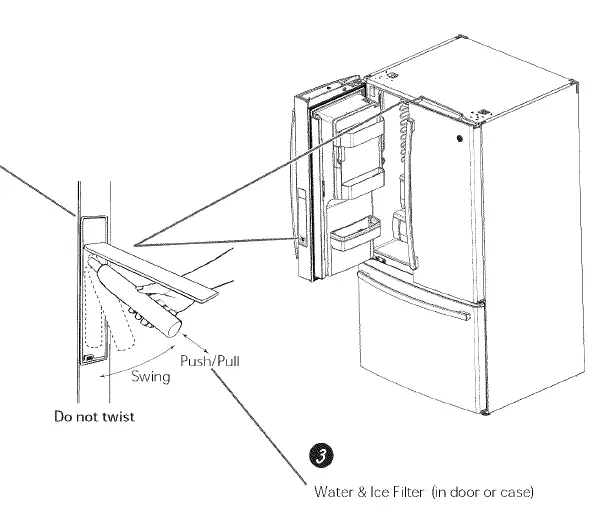 Push/Pull

Swing

Do not twist

3

Water & Ice Filter (in door or case)