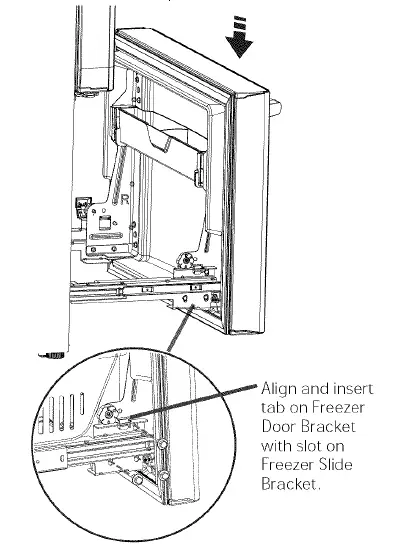 R

Align and insert tab on Freezer Door Bracket with slot on Freezer Slide Bracket.