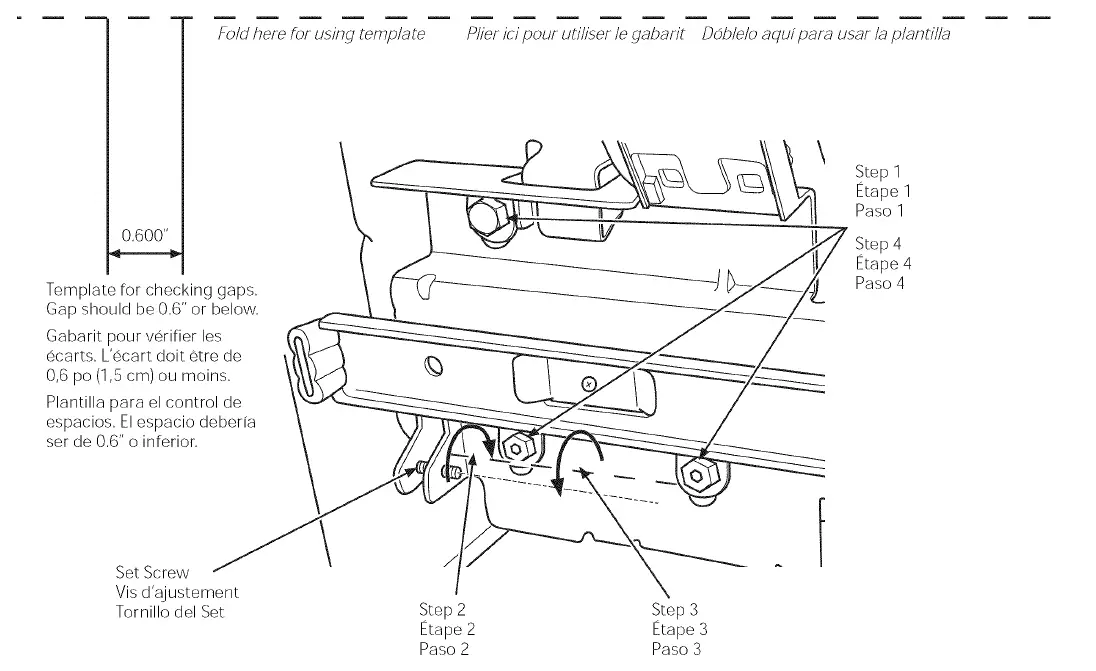 Fold here for using template Plier ici pour utiliser le gabarit Dóblelo aquí para usar la plantilla

0.600"

Template for checking gaps. Gap should be 0.6" or below.

Gabarit pour vérifier les écarts. L'écart doit être de 0,6 po (1,5 cm) ou moins.

Plantilla para el control de espacios. El espacio debería ser de 0.6" o inferior.

Step 1
Étape 1
Paso 1

Step 4
Étape 4
Paso 4

Set Screw
Vis d'ajustement
Tornillo del Set

Step 2
Étape 2
Paso 2

Step 3
Étape 3
Paso 3