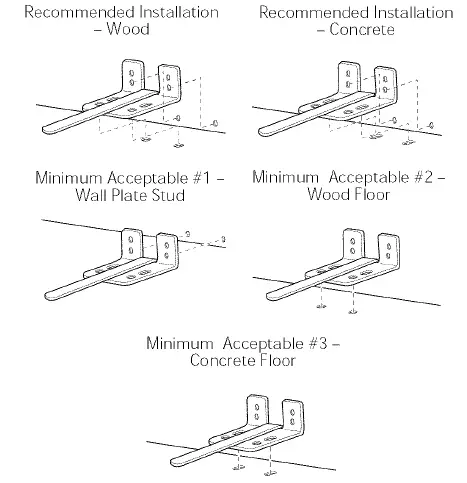 Recommended Installation – Wood

Recommended Installation – Concrete

Minimum Acceptable #1 – Wall Plate Stud

Minimum Acceptable #2 – Wood Floor

Minimum Acceptable #3 – Concrete Floor