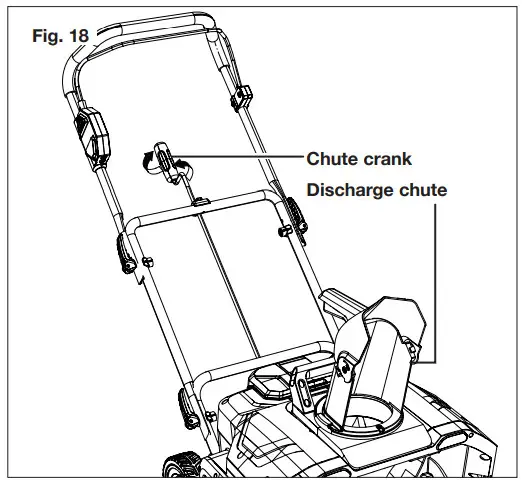 Fig. 18

Chute crank

Discharge chute