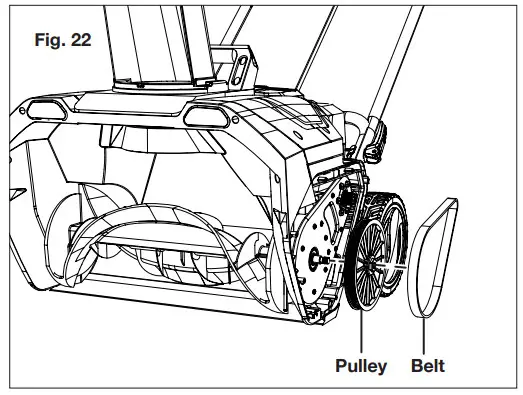 Fig. 22

Pulley

Belt