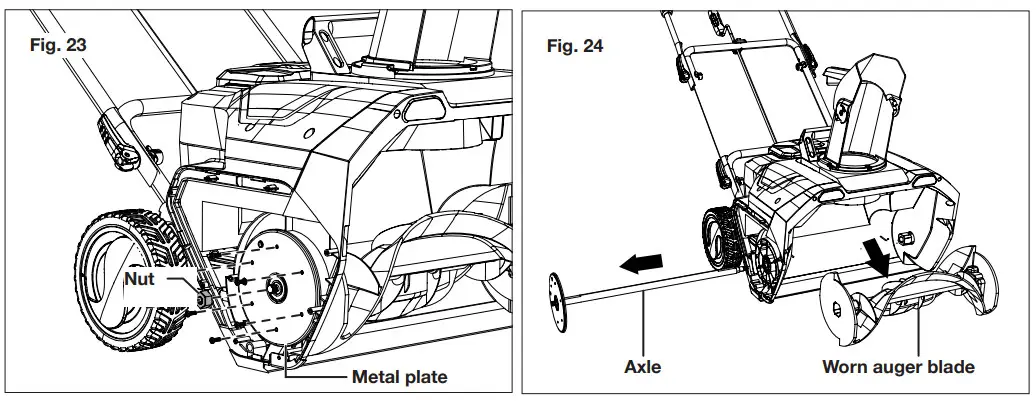 Fig. 23

Nut

Metal plate

Fig. 24

Axle

Worn auger blade