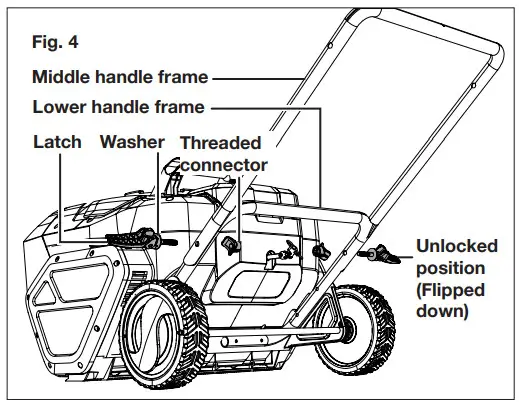 Fig. 4

Middle handle frame

Lower handle frame

Latch

Washer

Threaded connector

Unlocked position (Flipped down)