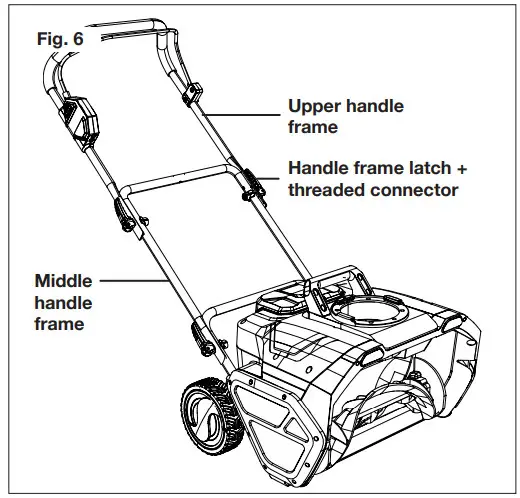 Fig. 6

Upper handle frame

Handle frame latch + threaded connector

Middle handle frame