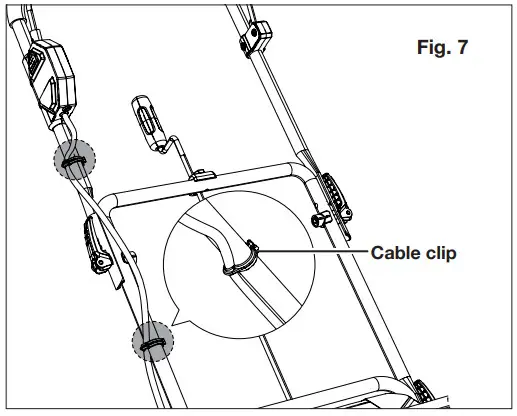 Fig. 7

Cable clip