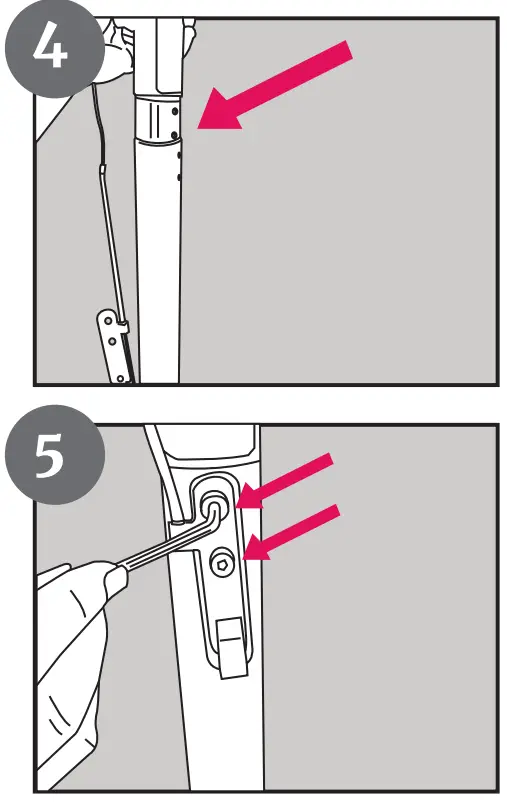 4

5