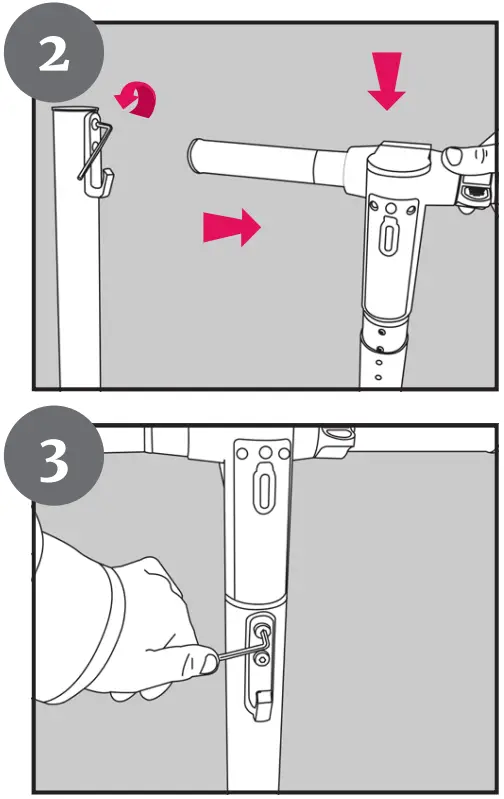 2

3