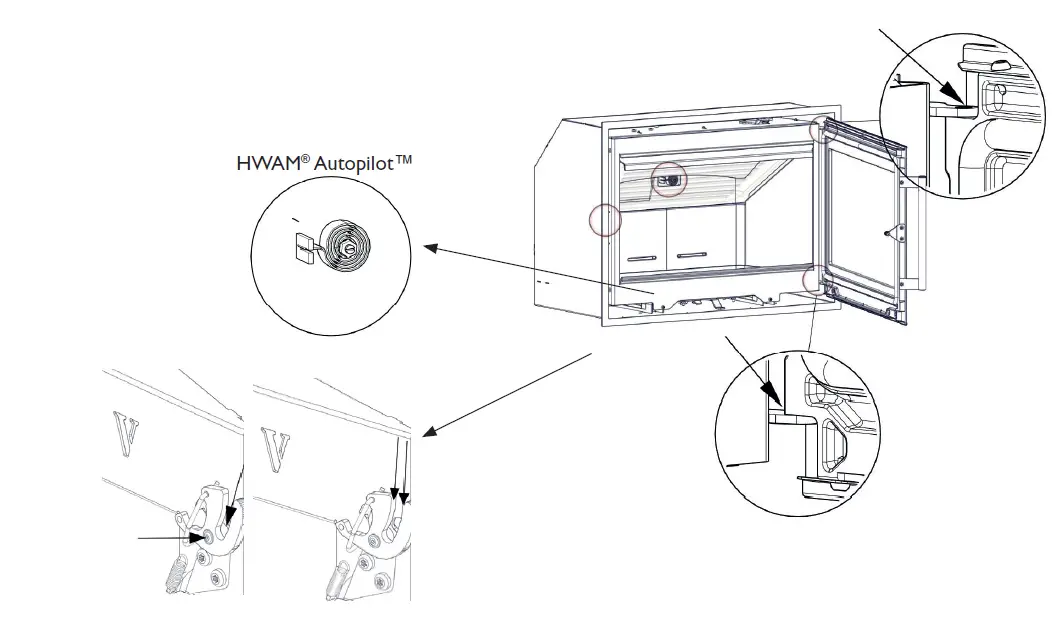 HWAM® Autopilot™

V

V