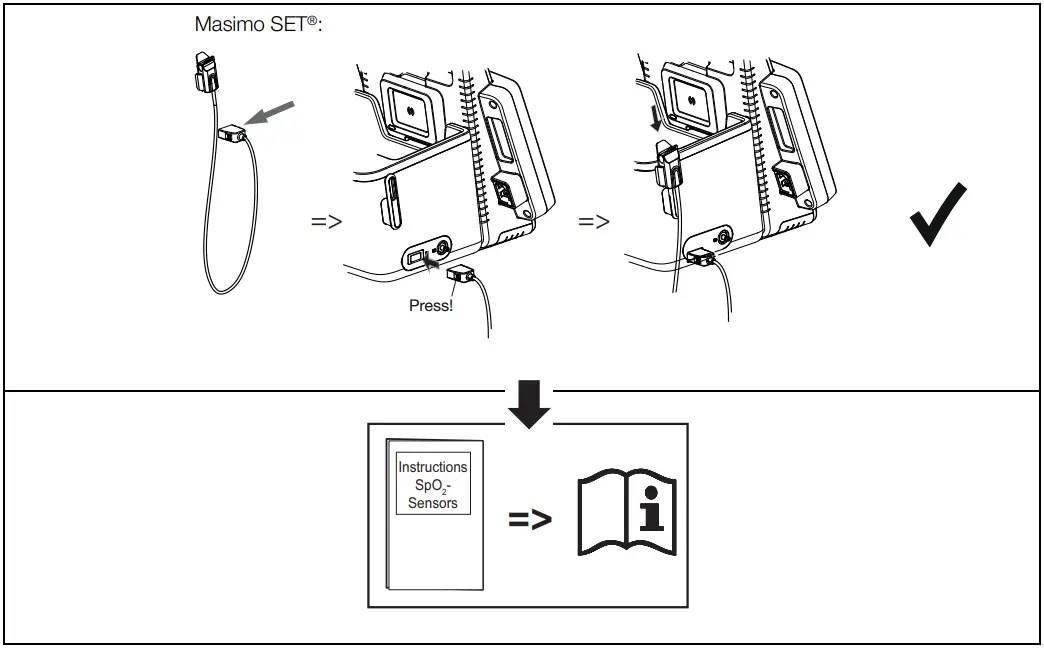 Masimo SET®:

=>

Press!

=>

Instructions $SpO_2$-Sensors

=>