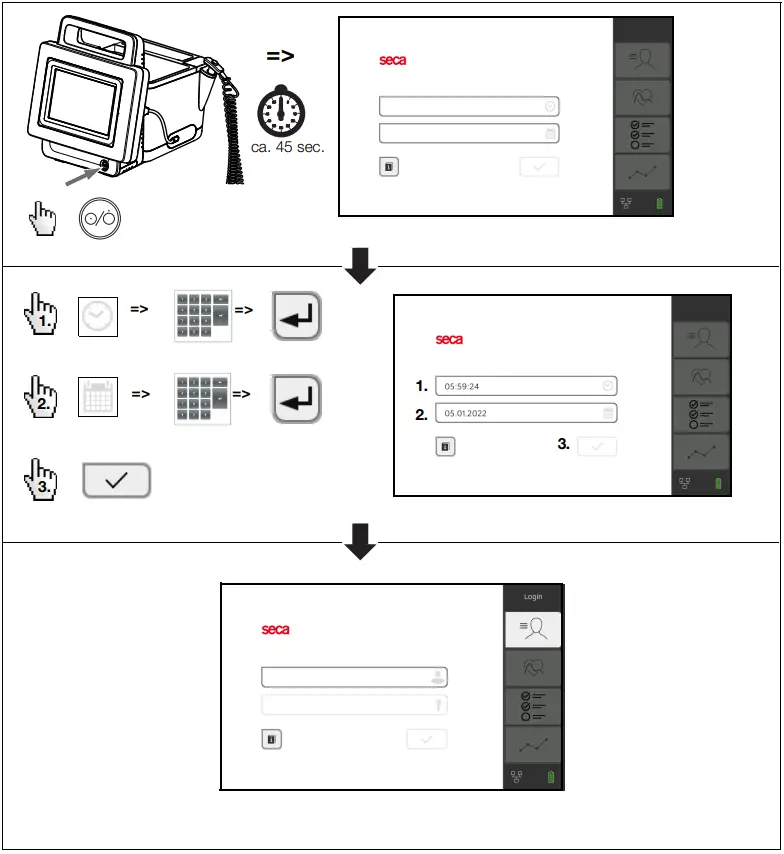 =>

ca. 45 sec.

seca

1. =>  =>

2. =>  =>

3.

seca

1. 05:59:24

2. 05.01.2022

3.

Login

seca