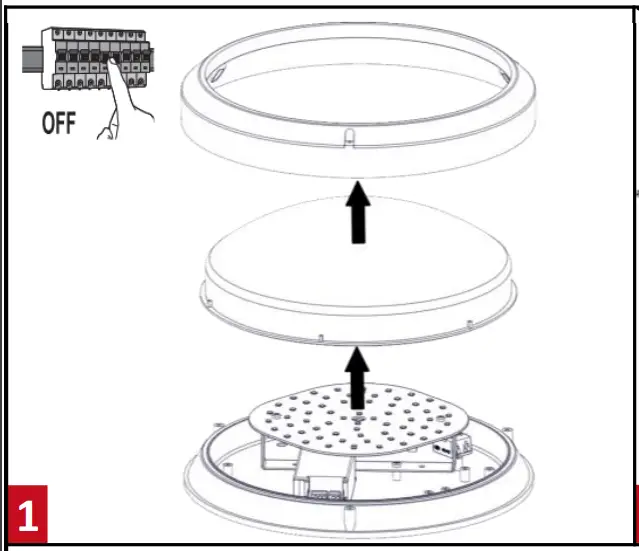 OFF

1