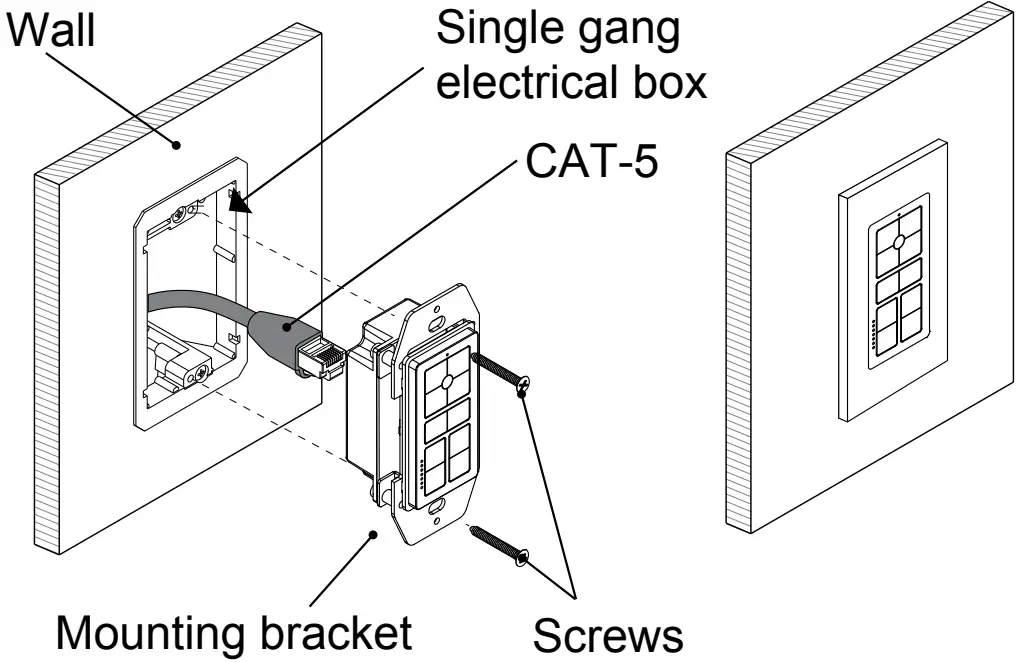 Wall

Single gang electrical box

CAT-5

Mounting bracket

Screws