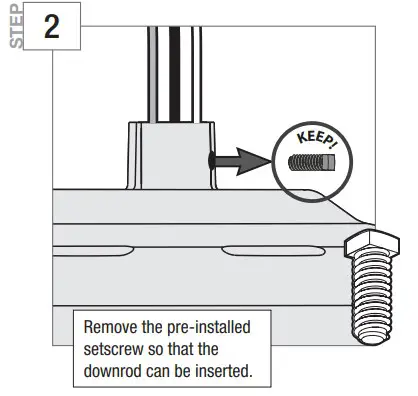 STEP 2

KEEP!

Remove the pre-installed setscrew so that the downrod can be inserted.