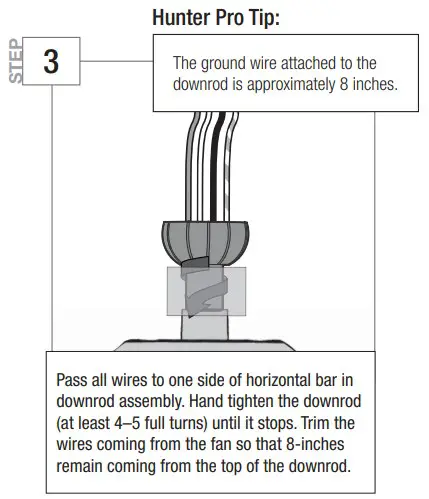 Hunter Pro Tip:

STEP 3

The ground wire attached to the downrod is approximately 8 inches.

Pass all wires to one side of horizontal bar in downrod assembly. Hand tighten the downrod (at least 4–5 full turns) until it stops. Trim the wires coming from the fan so that 8-inches remain coming from the top of the downrod.