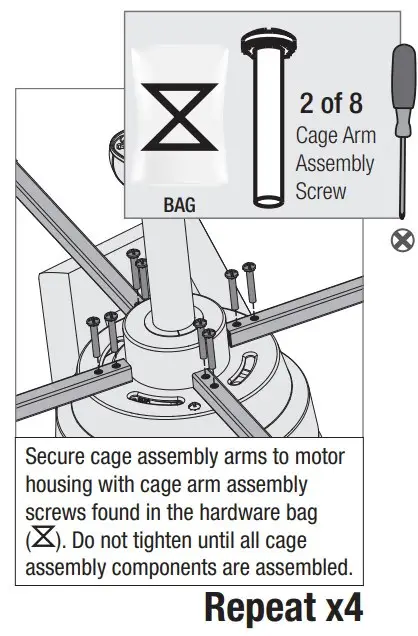 BAG

2 of 8
Cage Arm
Assembly
Screw

Secure cage assembly arms to motor housing with cage arm assembly screws found in the hardware bag (⧖). Do not tighten until all cage assembly components are assembled.

Repeat x4