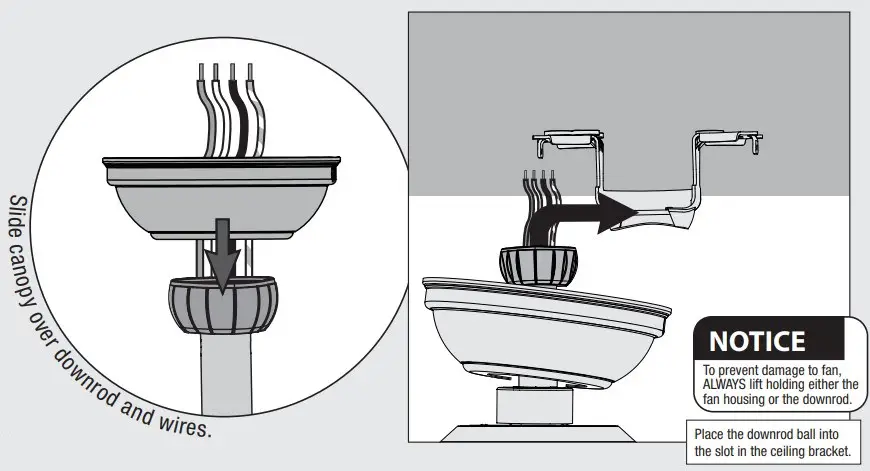 Slide canopy over downrod and wires.

NOTICE

To prevent damage to fan, ALWAYS lift holding either the fan housing or the downrod.

Place the downrod ball into the slot in the ceiling bracket.