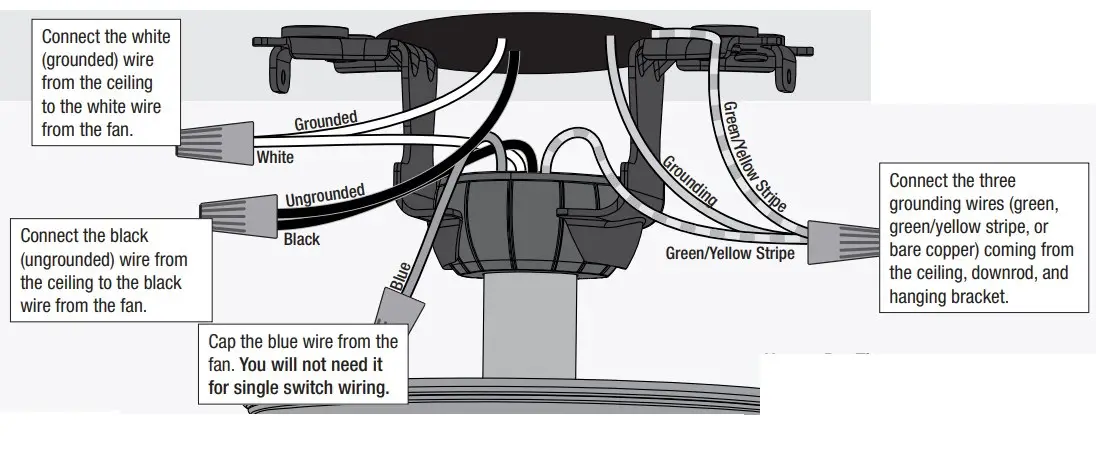 Connect the white (grounded) wire from the ceiling to the white wire from the fan.

Grounded

White

Ungrounded

Black

Connect the black (ungrounded) wire from the ceiling to the black wire from the fan.

Blue

Cap the blue wire from the fan. You will not need it for single switch wiring.

Grounding

Green/Yellow Stripe

Green/Yellow Stripe

Connect the three grounding wires (green, green/yellow stripe, or bare copper) coming from the ceiling, downrod, and hanging bracket.