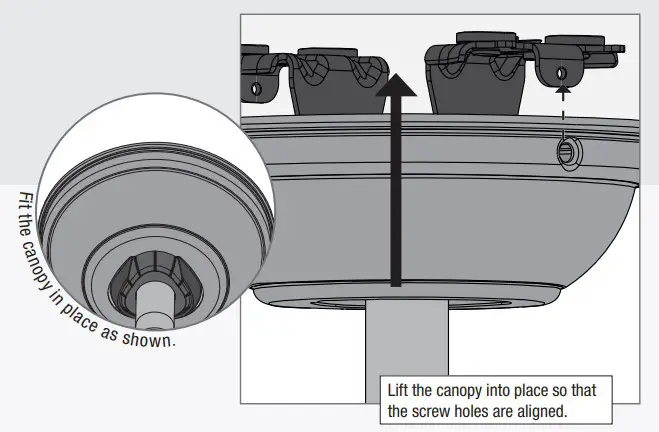 Fit the canopy in place as shown.

Lift the canopy into place so that the screw holes are aligned.