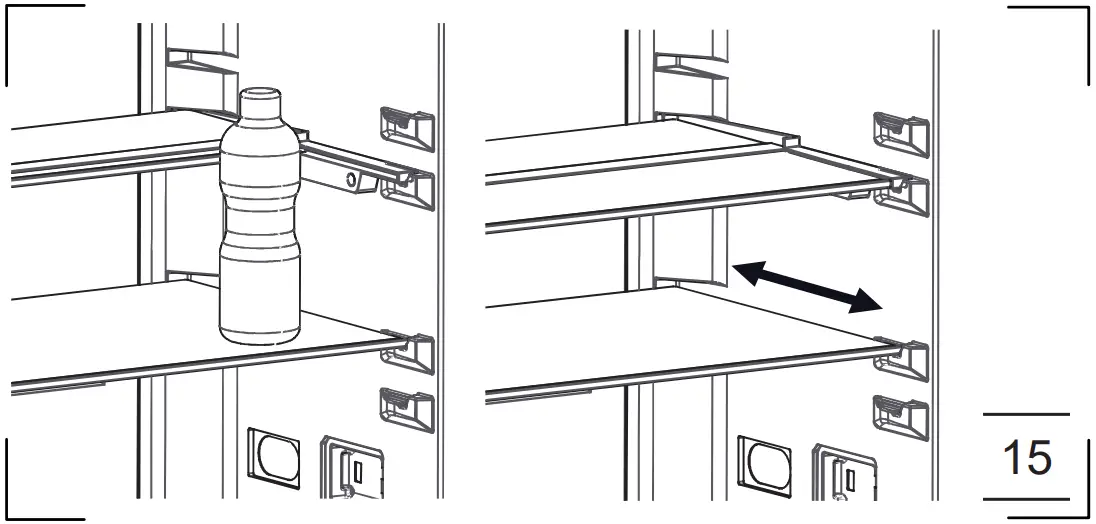 15