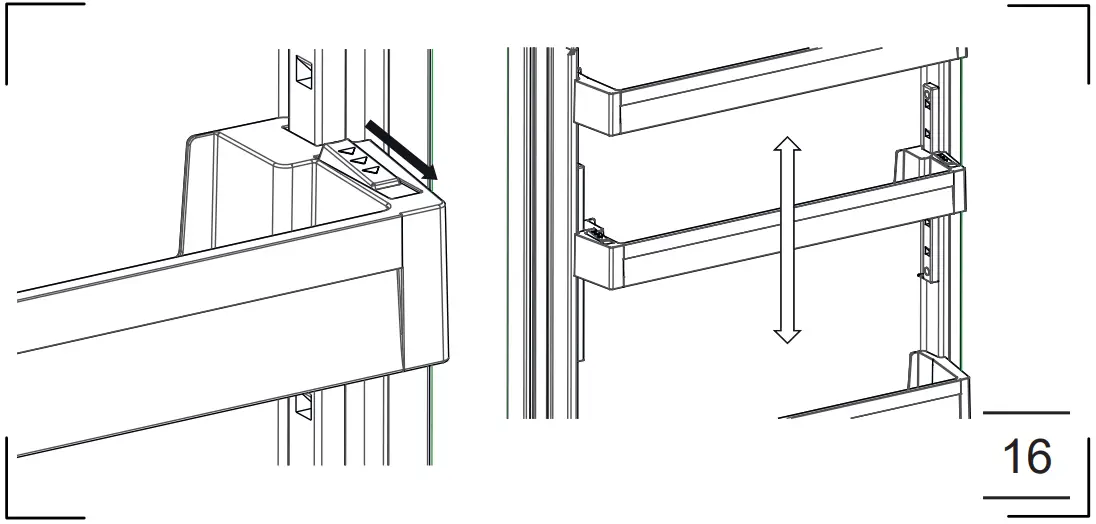 16