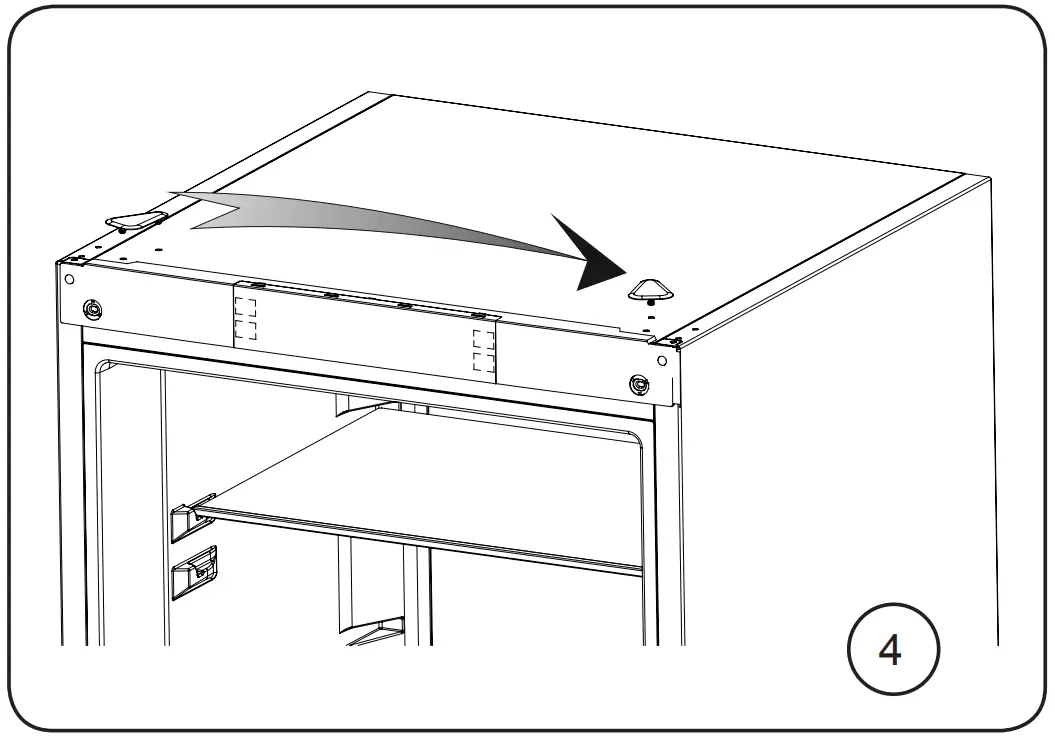 4