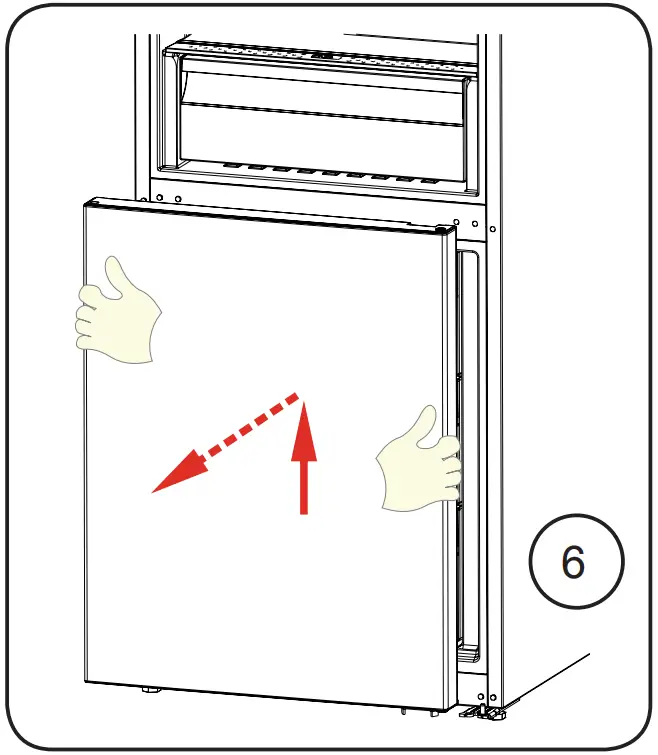 6