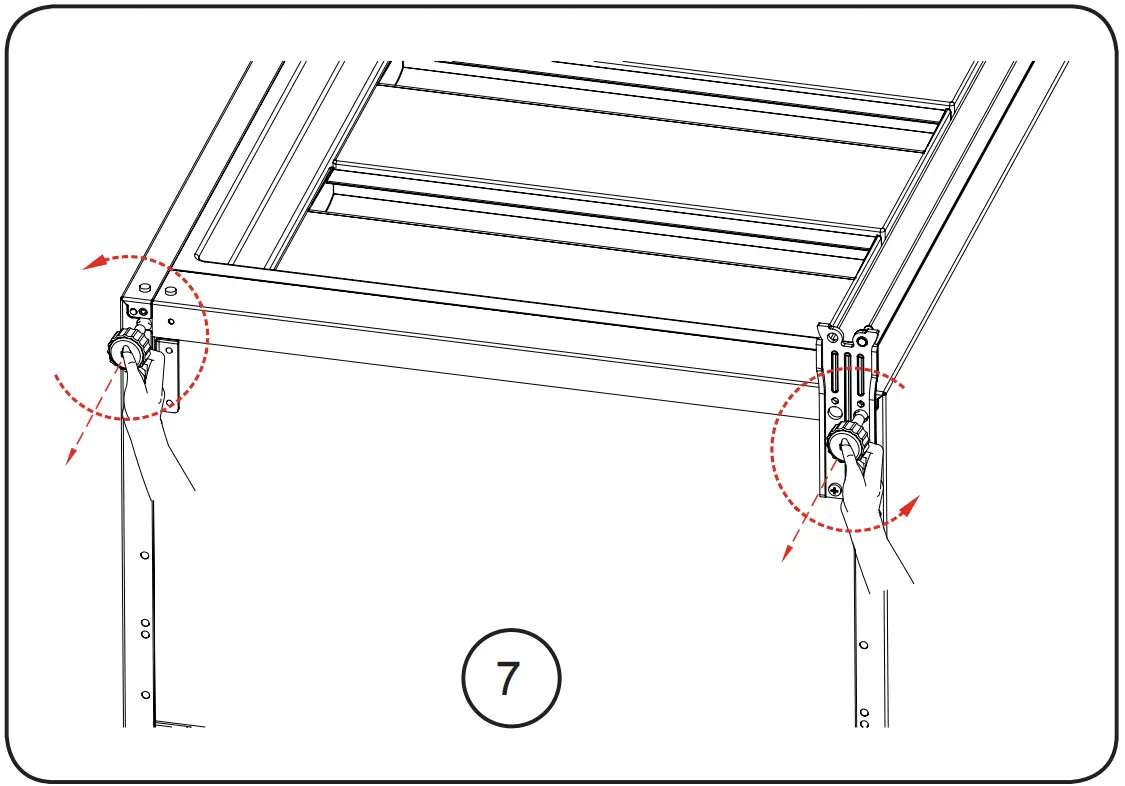 7