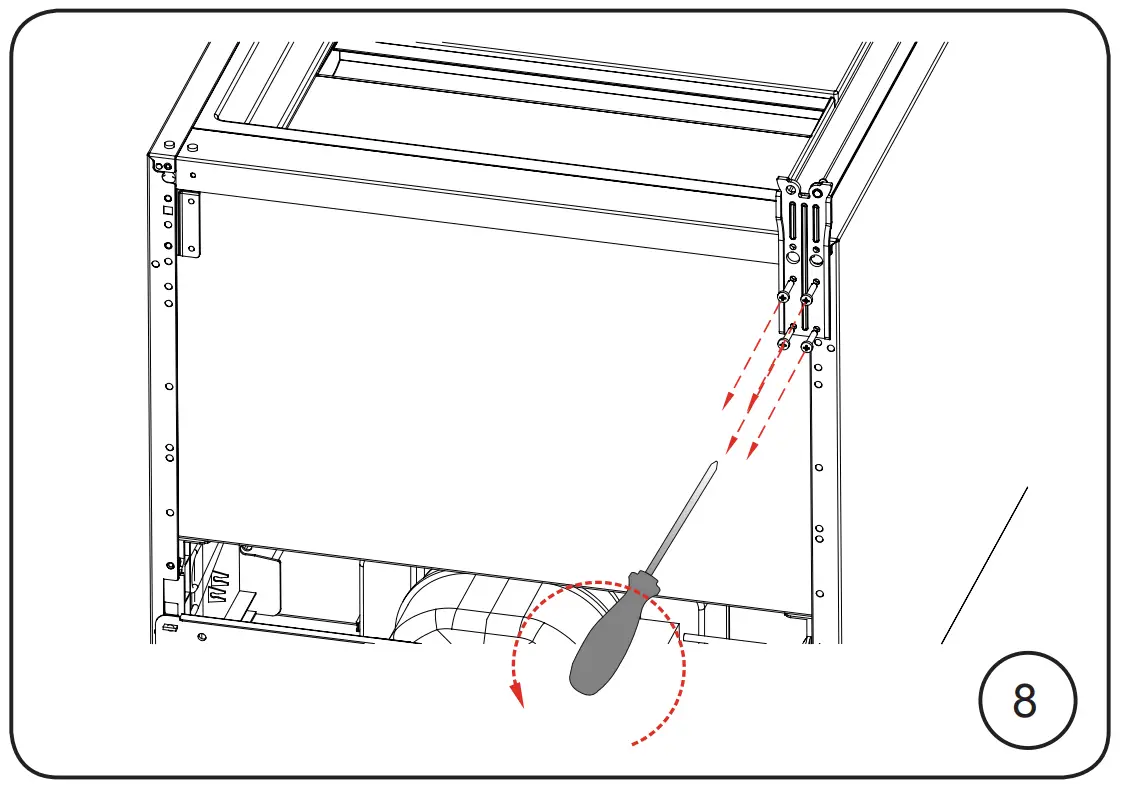 8