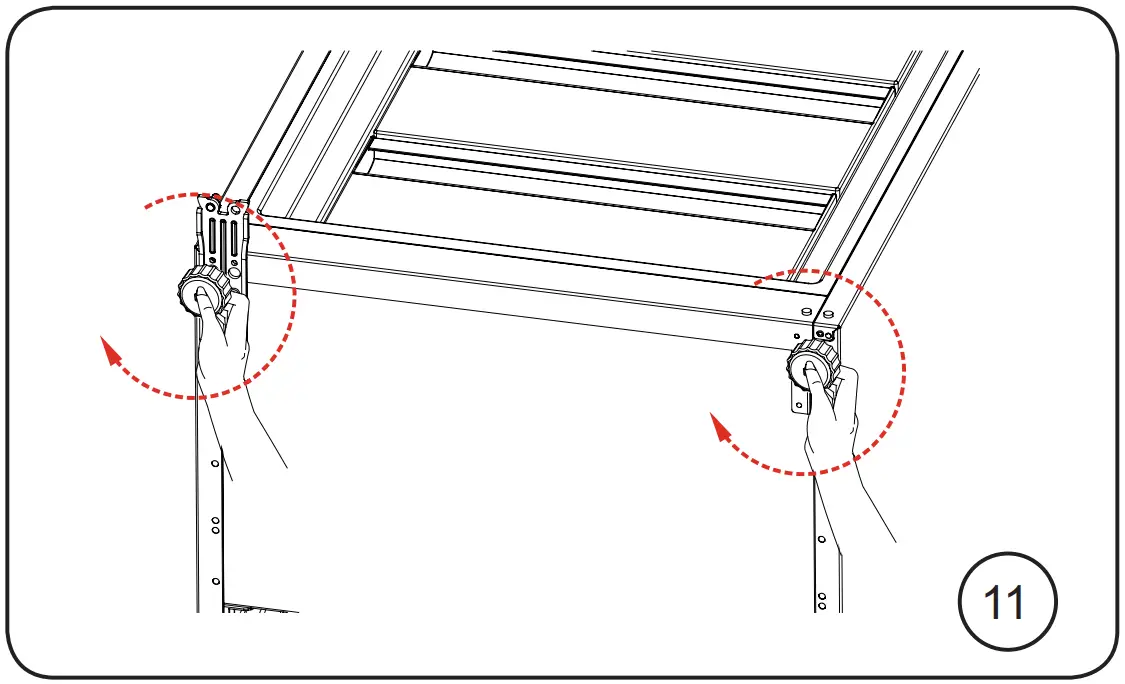 11