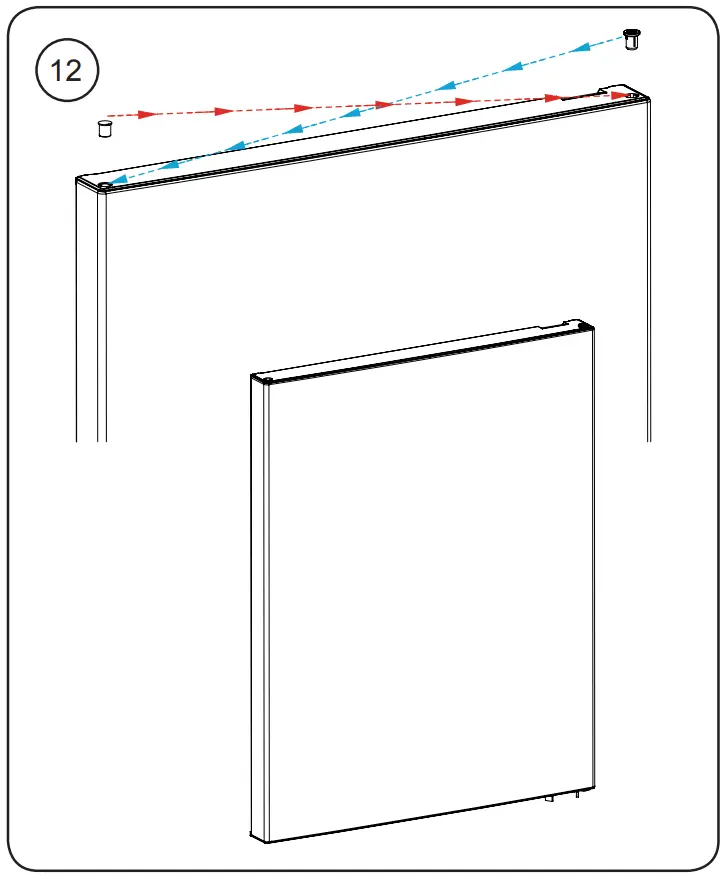 12