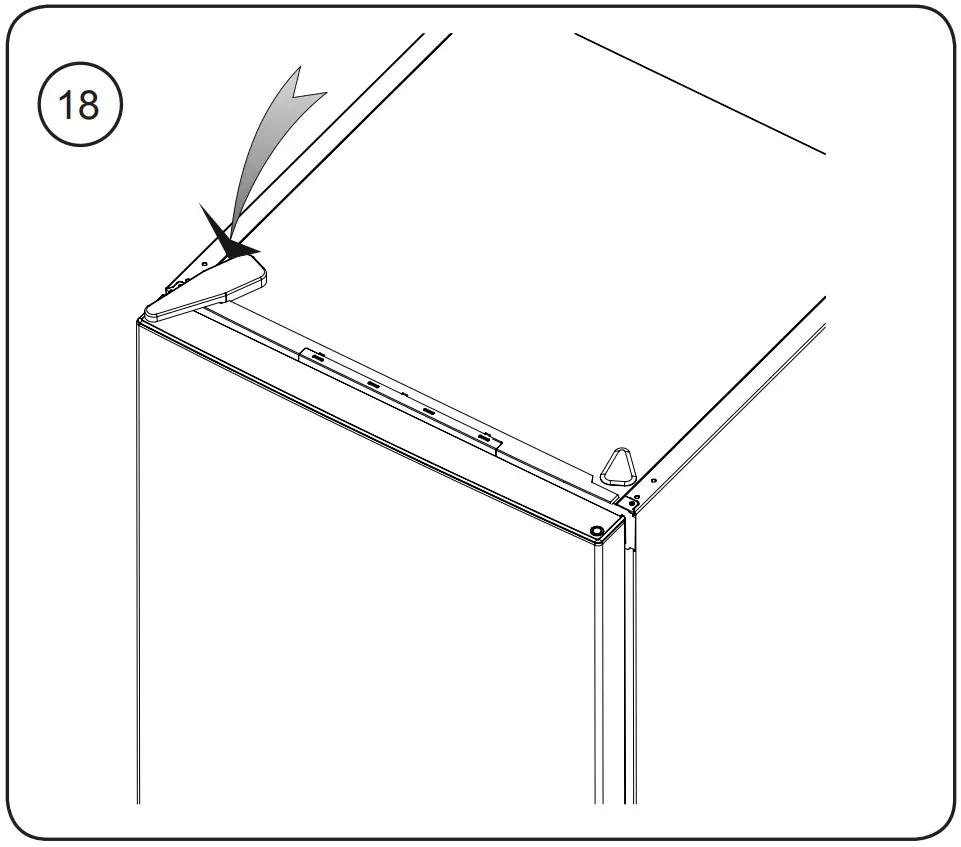 18