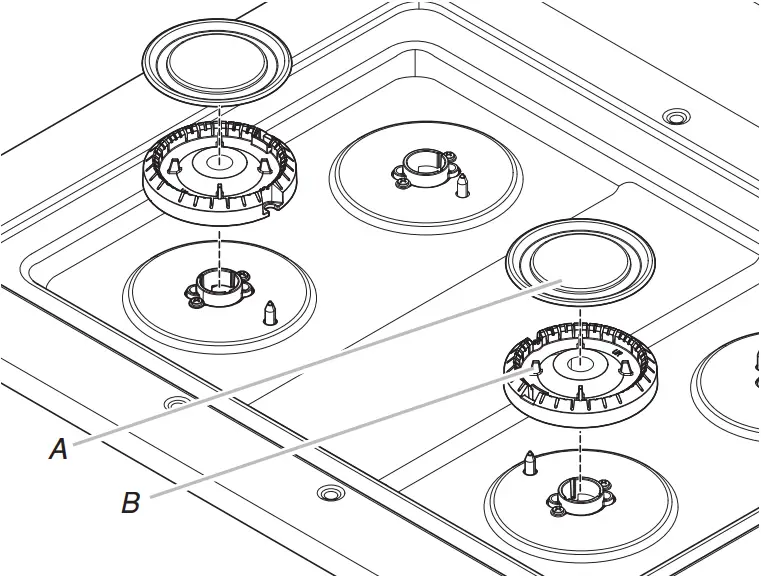 A
B