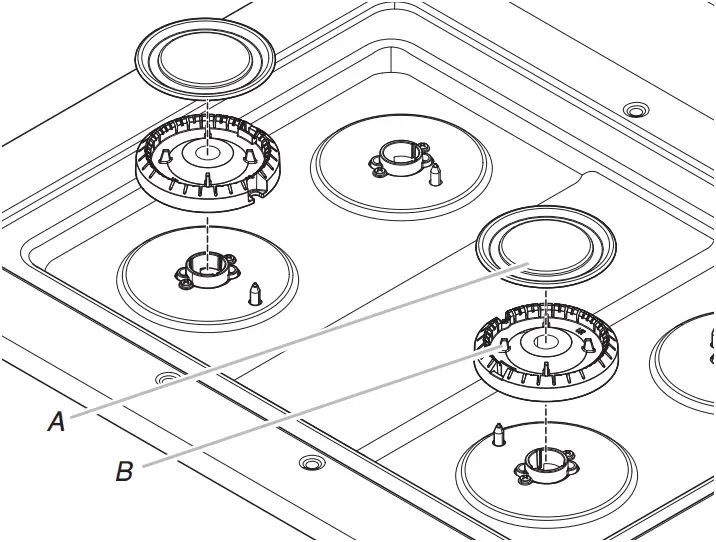 A

B