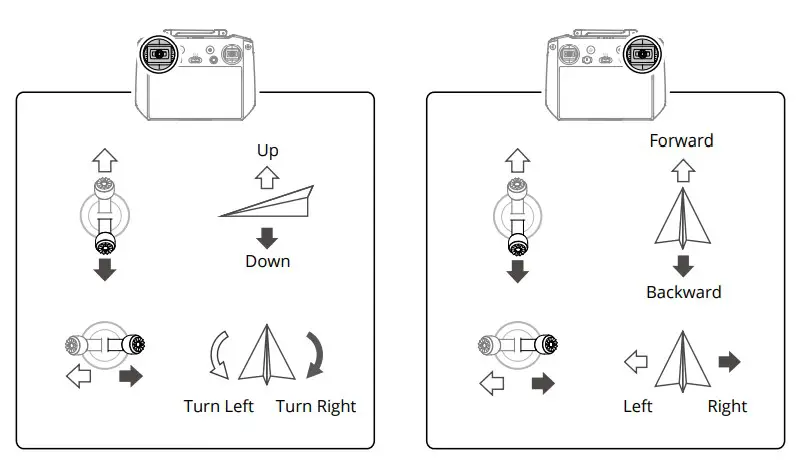 Up

Down

Turn Left Turn Right

Forward

Backward

Left Right